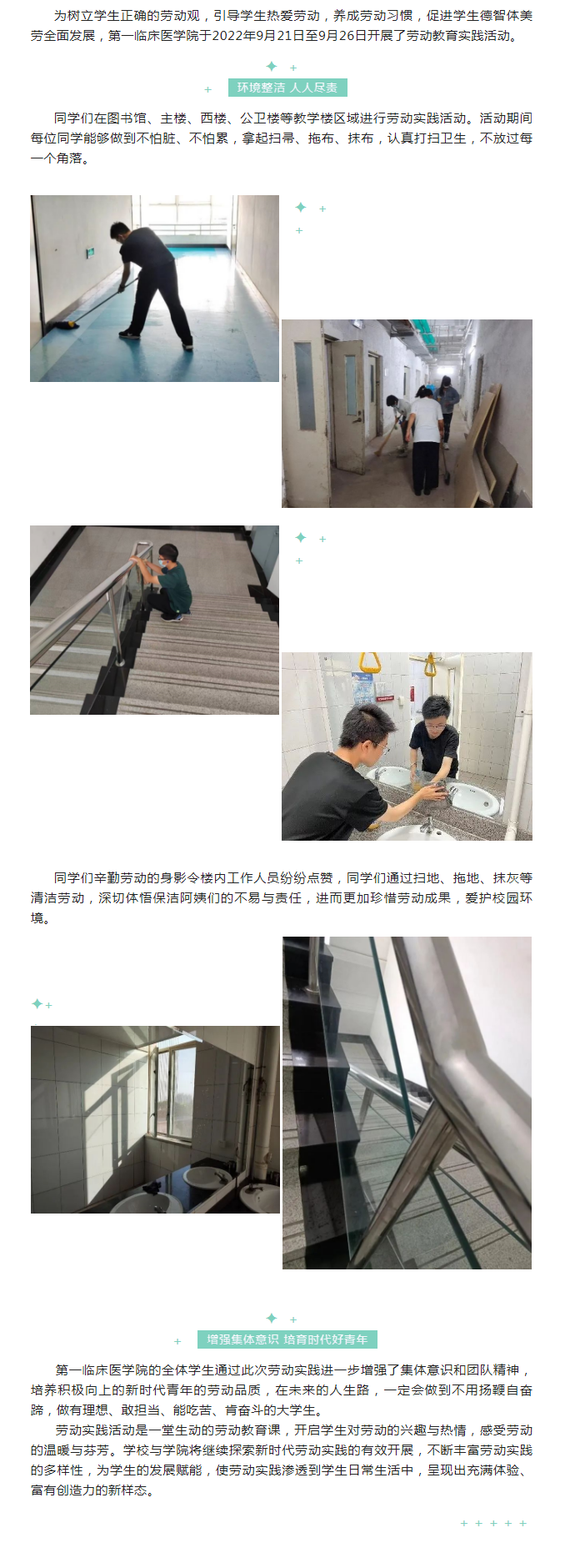 为树立学生正确的劳动观，引导学生热爱劳动，养成劳动习惯，促进学生德智体美劳全面发展，第一临床医学院于2022年9月21日至9月26日开展了劳动教育实践活动。

环境整洁 人人尽责

同学们在图书馆、主楼、西楼、公卫楼等教学楼区域进行劳动实践活动。活动期间每位同学能够做到不怕脏、不怕累，拿起扫帚、拖布、抹布，认真打扫卫生，不放过每一个角落。

同学们辛勤劳动的身影令楼内工作人员纷纷点赞，同学们通过扫地、拖地、抹灰等清洁劳动，深切体悟保洁阿姨们的不易与责任，进而更加珍惜劳动成果，爱护校园环境。

增强集体意识 培育时代好青年

第一临床医学院的全体学生通过此次劳动实践进一步增强了集体意识和团队精神，培养积极向上的新时代青年的劳动品质，在未来的人生路，一定会做到不用扬鞭自奋蹄，做有理想、敢担当、能吃苦、肯奋斗的大学生。

劳动实践活动是一堂生动的劳动教育课，开启学生对劳动的兴趣与热情，感受劳动的温暖与芬芳。学校与学院将继续探索新时代劳动实践的有效开展，不断丰富劳动实践的多样性，为学生的发展赋能，使劳动实践渗透到学生日常生活中，呈现出充满体验、富有创造力的新样态。